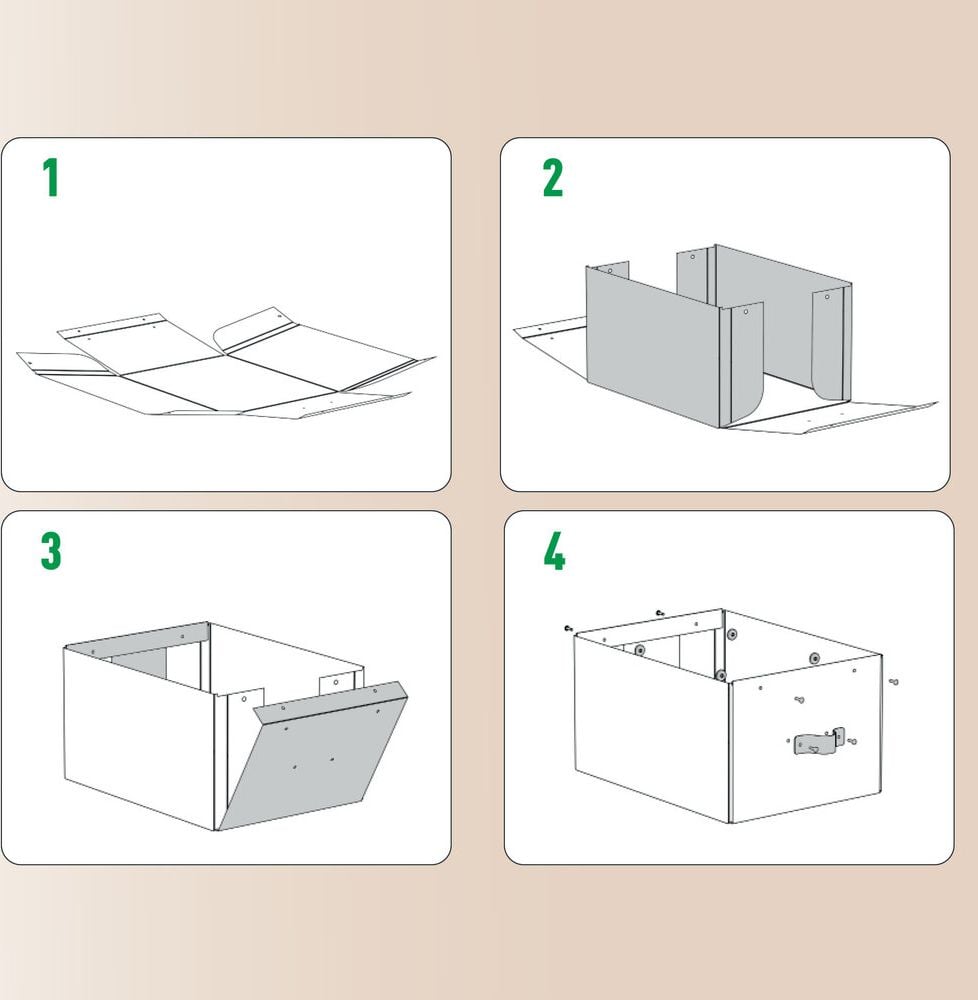 1

2

3

4