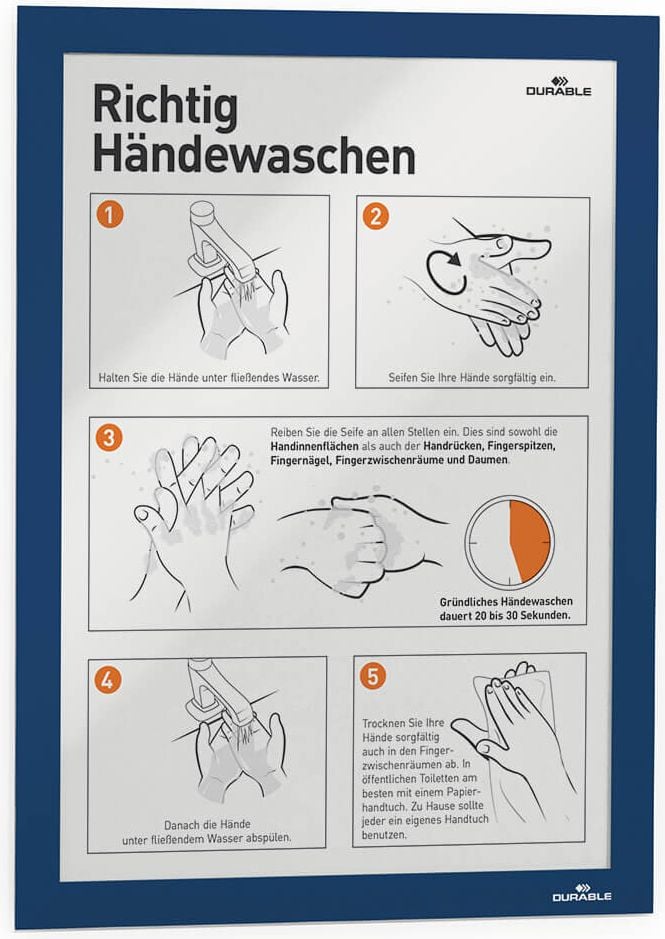 Richtig Händewaschen

DURABLE

1

Halten Sie die Hände unter fließendes Wasser.

2

Seifen Sie Ihre Hände sorgfältig ein.

3

Reiben Sie die Seife an allen Stellen ein. Dies sind sowohl die Handinnenflächen als auch der Handrücken, Fingerspitzen, Fingernägel, Fingerzwischenräume und Daumen.

Gründliches Händewaschen dauert 20 bis 30 Sekunden.

4

Danach die Hände unter fließendem Wasser abspülen.

5

Trocknen Sie Ihre Hände sorgfältig auch in den Fingerzwischenräumen ab. In öffentlichen Toiletten am besten mit einem Papierhandtuch. Zu Hause sollte jeder ein eigenes Handtuch benutzen.

DURABLE